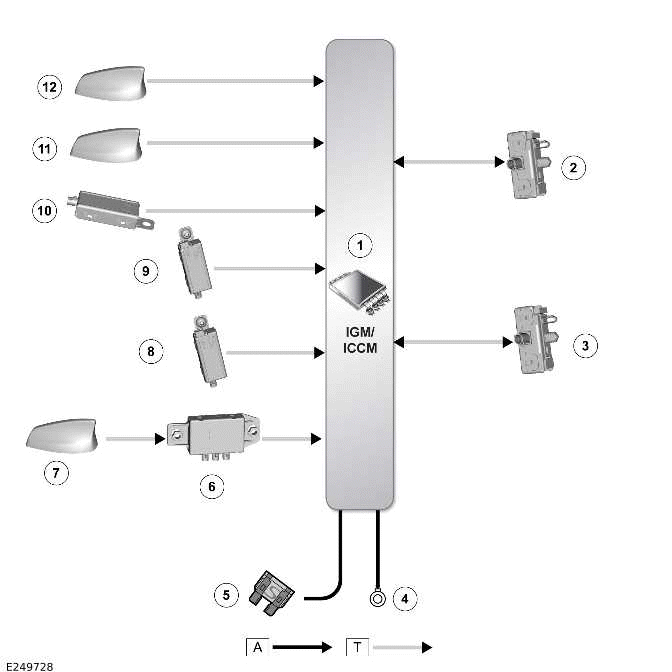 12

11

10

9

8

7

6

1

IGM/
ICCM

2

3

5

4

A

T

E249728